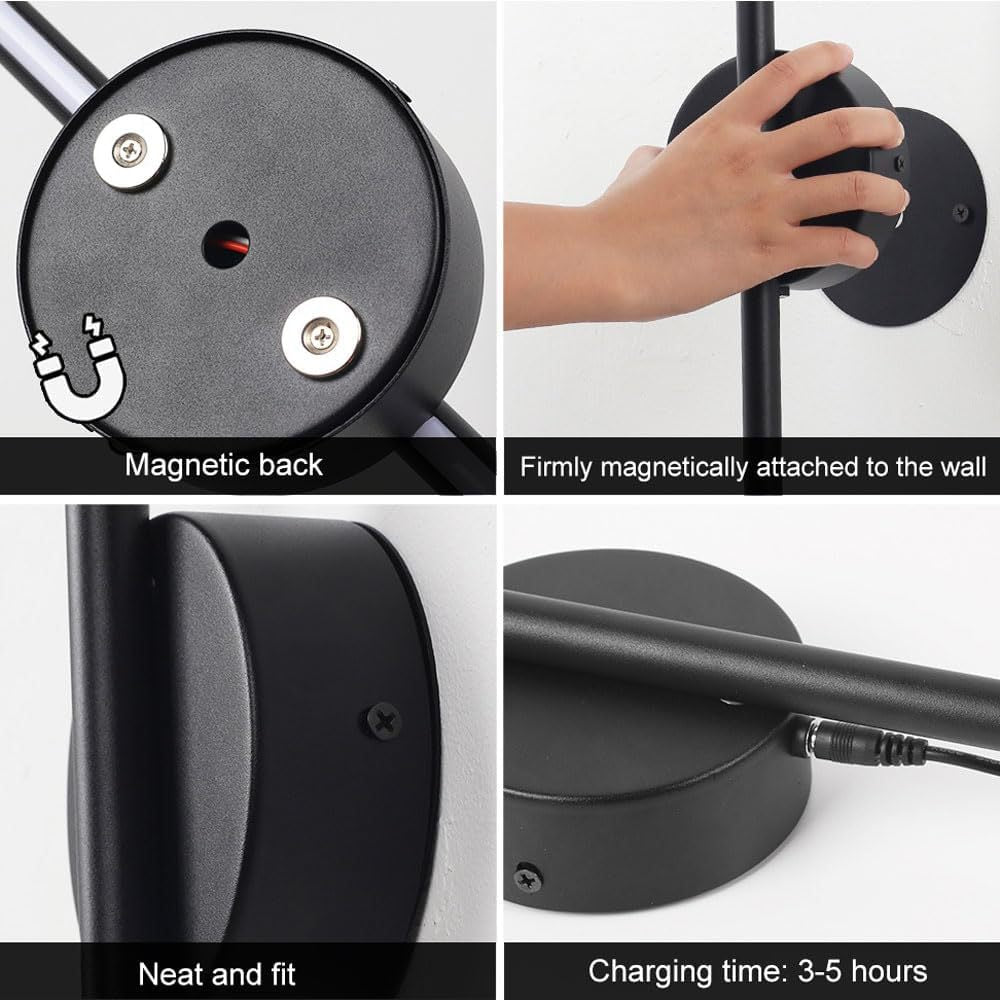 Magnetic back

Firmly magnetically attached to the wall

Neat and fit

Charging time: 3-5 hours