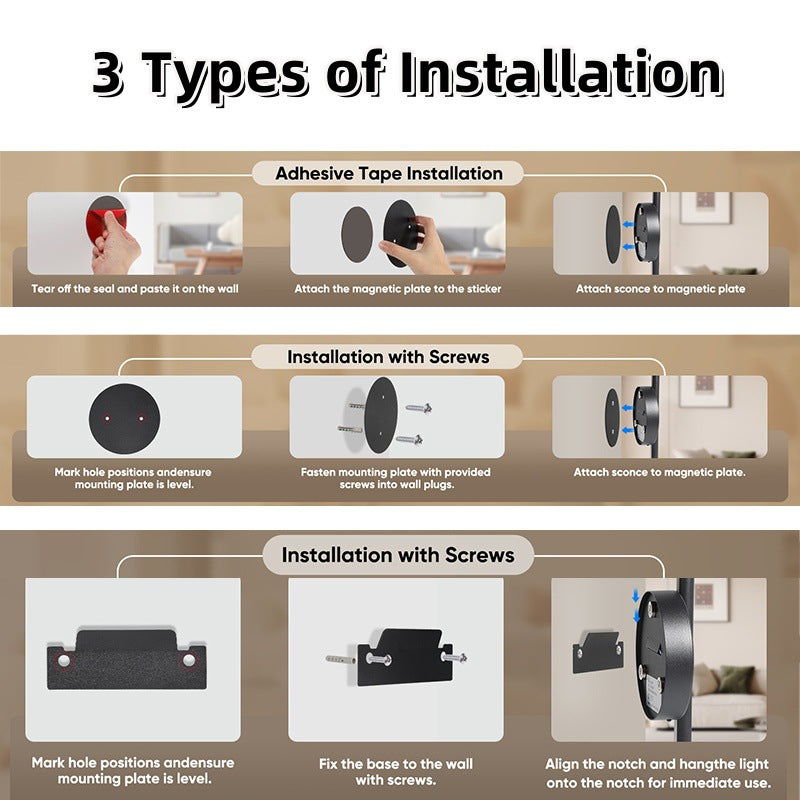 3 Types of Installation

Adhesive Tape Installation

Tear off the seal and paste it on the wall

Attach the magnetic plate to the sticker

Attach sconce to magnetic plate

Installation with Screws

Mark hole positions andensure mounting plate is level.

Fasten mounting plate with provided screws into wall plugs.

Attach sconce to magnetic plate.

Installation with Screws

Mark hole positions andensure mounting plate is level.

Fix the base to the wall with screws.

Align the notch and hangthe light onto the notch for immediate use.