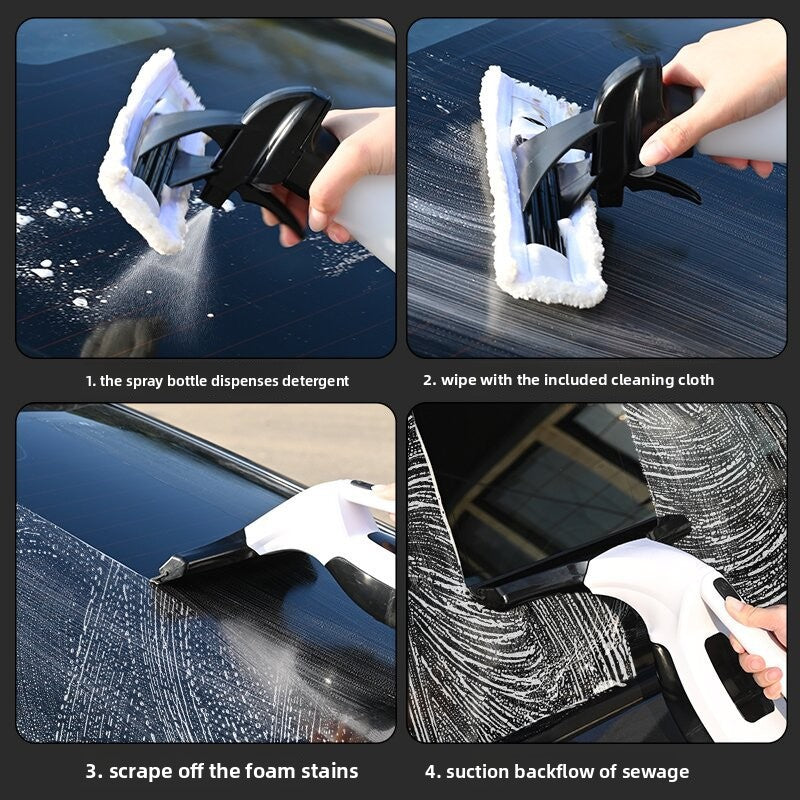 1. the spray bottle dispenses detergent

2. wipe with the included cleaning cloth

3. scrape off the foam stains

4. suction backflow of sewage