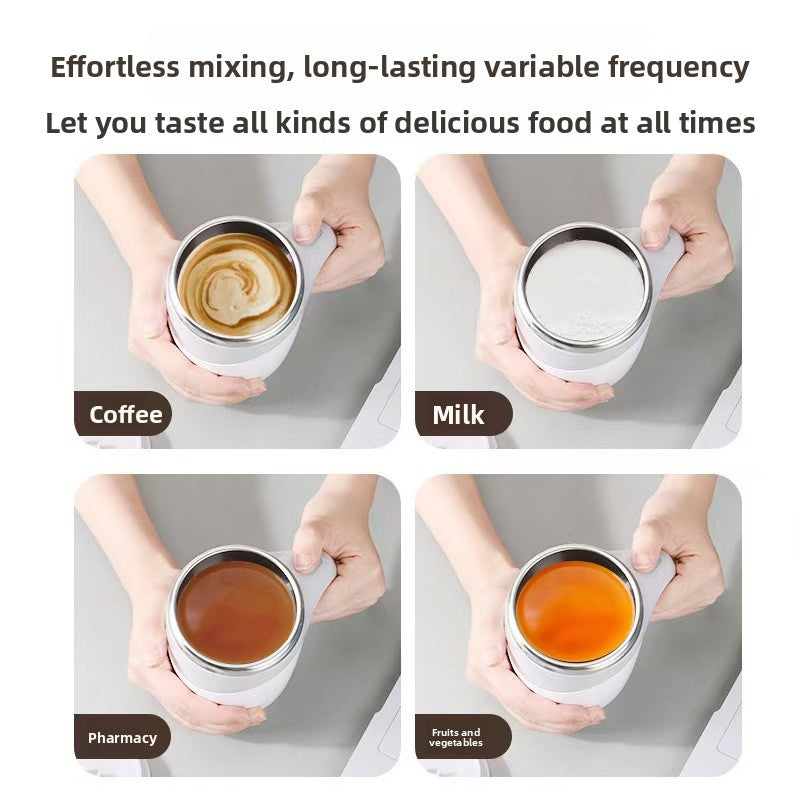 Effortless mixing, long-lasting variable frequency

Let you taste all kinds of delicious food at all times

Coffee

Milk

Pharmacy

Fruits and vegetables